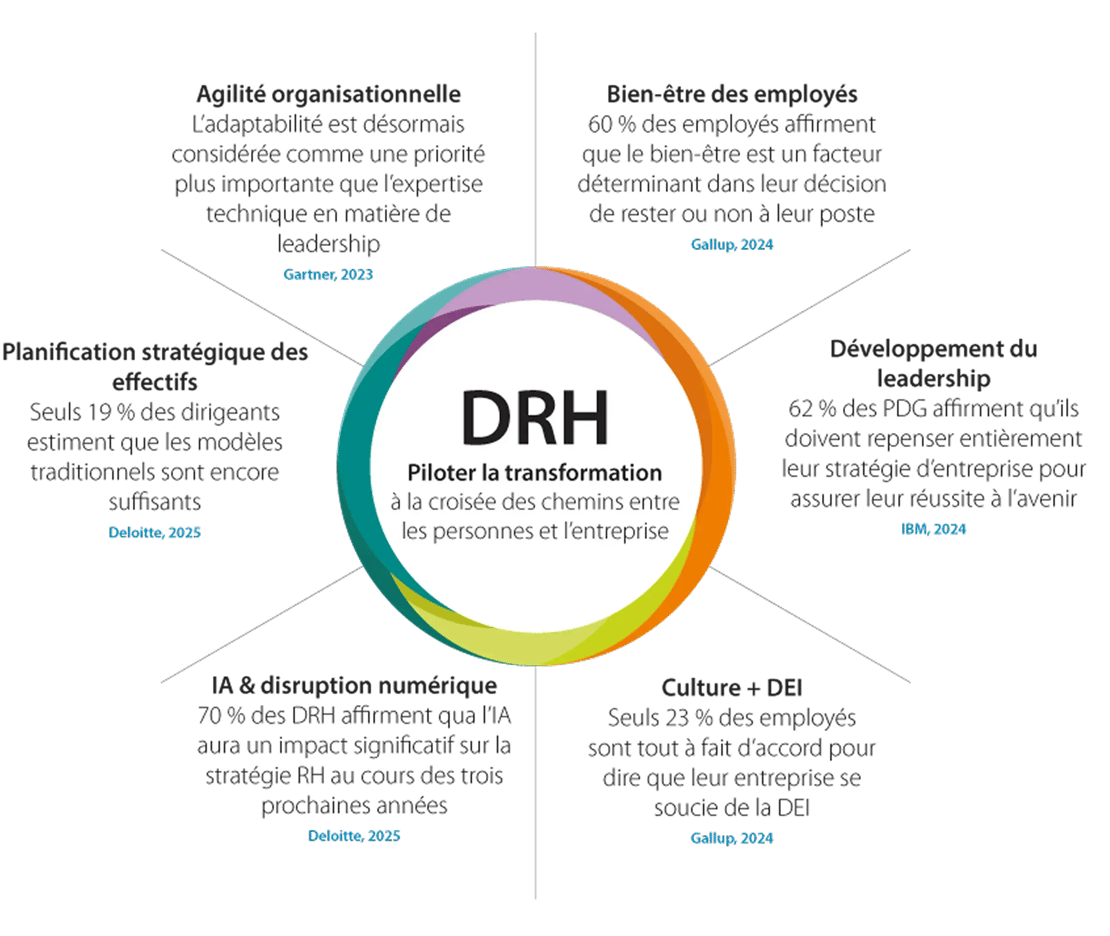 Agilité organisationnelle
L'adaptabilité est désormais considérée comme une priorité plus importante que l'expertise technique en matière de leadership
Gartner, 2023

Bien-être des employés
60 % des employés affirment que le bien-être est un facteur déterminant dans leur décision de rester ou non à leur poste
Gallup, 2024

Planification stratégique des effectifs
Seuls 19 % des dirigeants estiment que les modèles traditionnels sont encore suffisants
Deloitte, 2025

DRH
Piloter la transformation
à la croisée des chemins entre les personnes et l'entreprise

Développement du leadership
62 % des PDG affirment qu'ils doivent repenser entièrement leur stratégie d'entreprise pour assurer leur réussite à l'avenir
IBM, 2024

IA & disruption numérique
70 % des DRH affirment qua l'IA aura un impact significatif sur la stratégie RH au cours des trois prochaines années
Deloitte, 2025

Culture + DEI
Seuls 23 % des employés sont tout à fait d'accord pour dire que leur entreprise se soucie de la DEI
Gallup, 2024